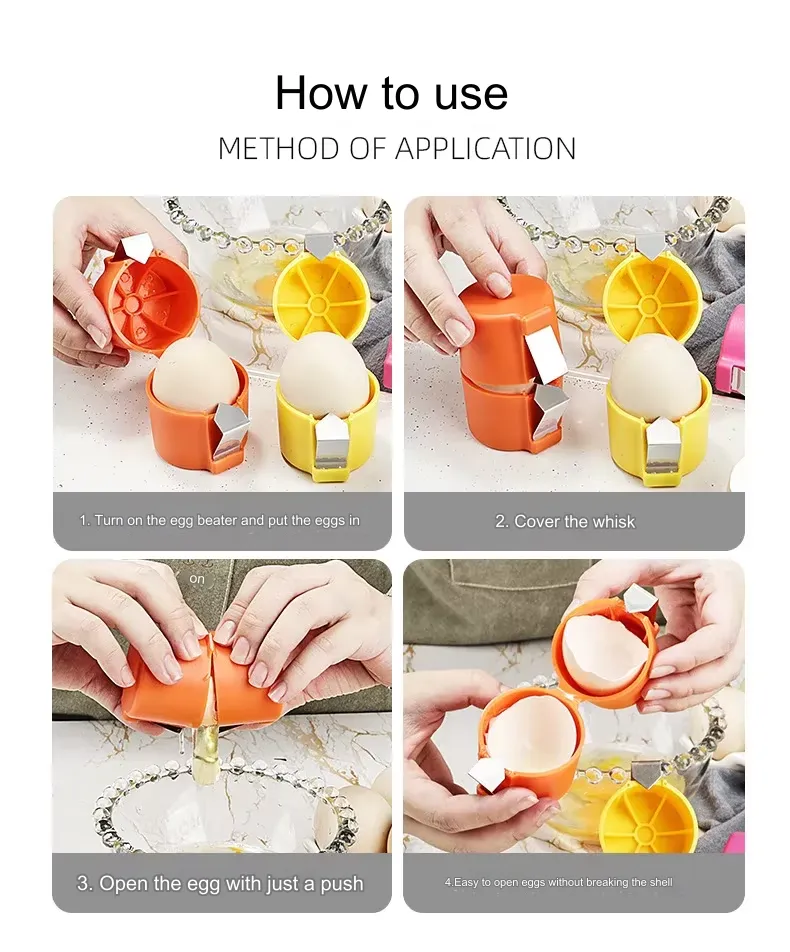 How to use
METHOD OF APPLICATION

1. Turn on the egg beater and put the eggs in

2. Cover the whisk

on

3. Open the egg with just a push

4.Easy to open eggs without breaking the shell