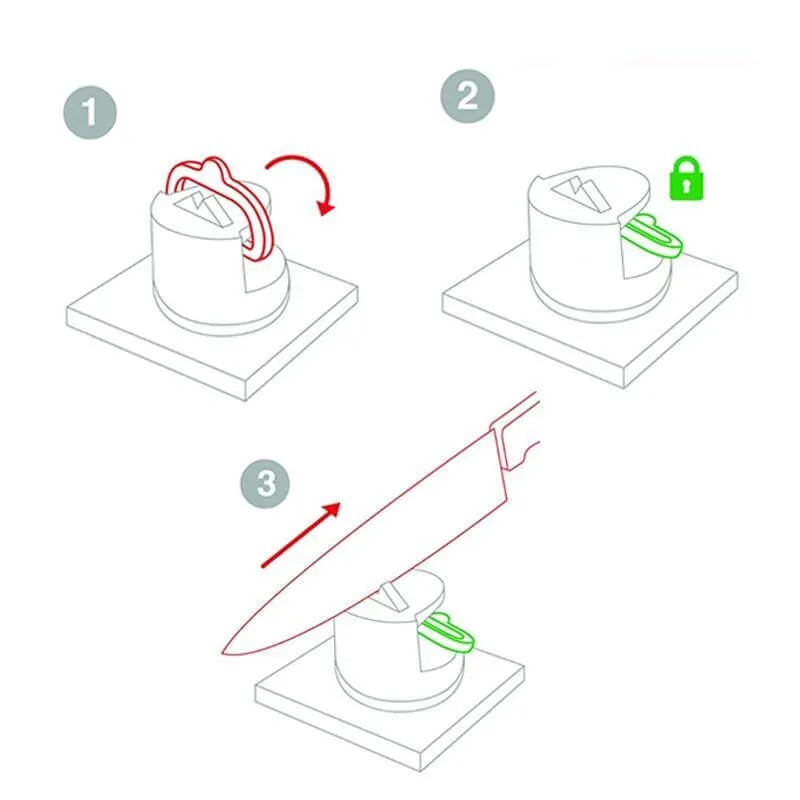 1

2

3